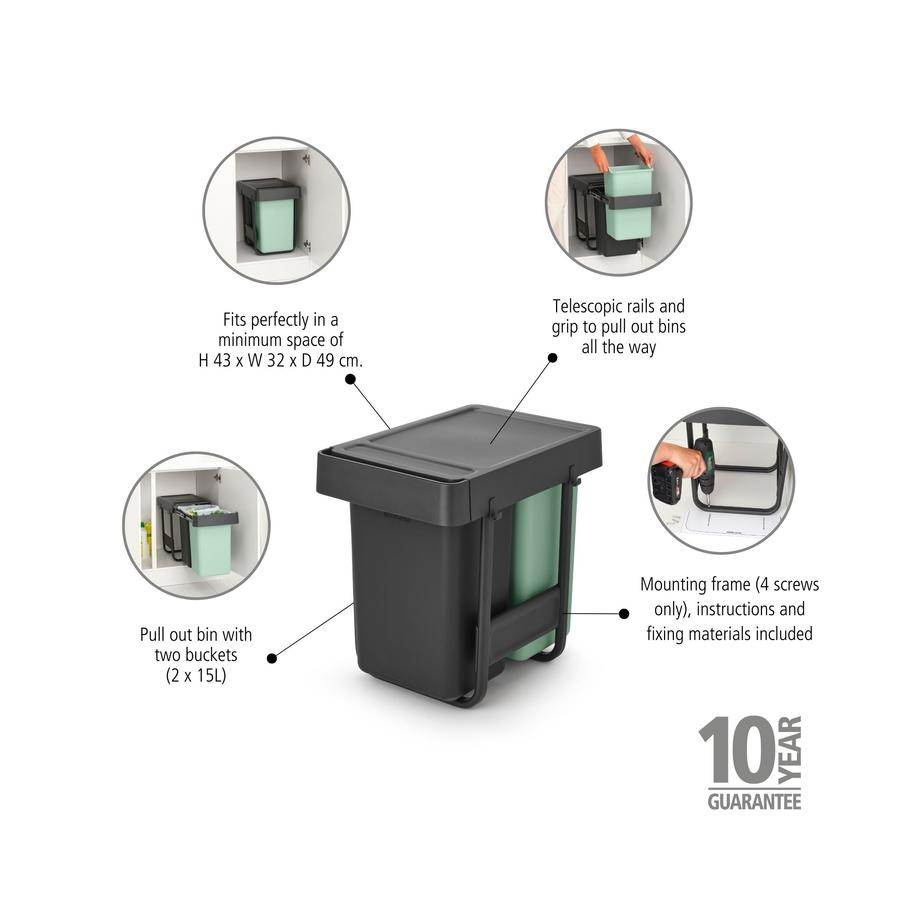 Fits perfectly in a minimum space of H 43 x W 32 x D 49 cm.

Telescopic rails and grip to pull out bins all the way

Pull out bin with two buckets (2 x 15L)

Mounting frame (4 screws only), instructions and fixing materials included

10 YEAR GUARANTEE