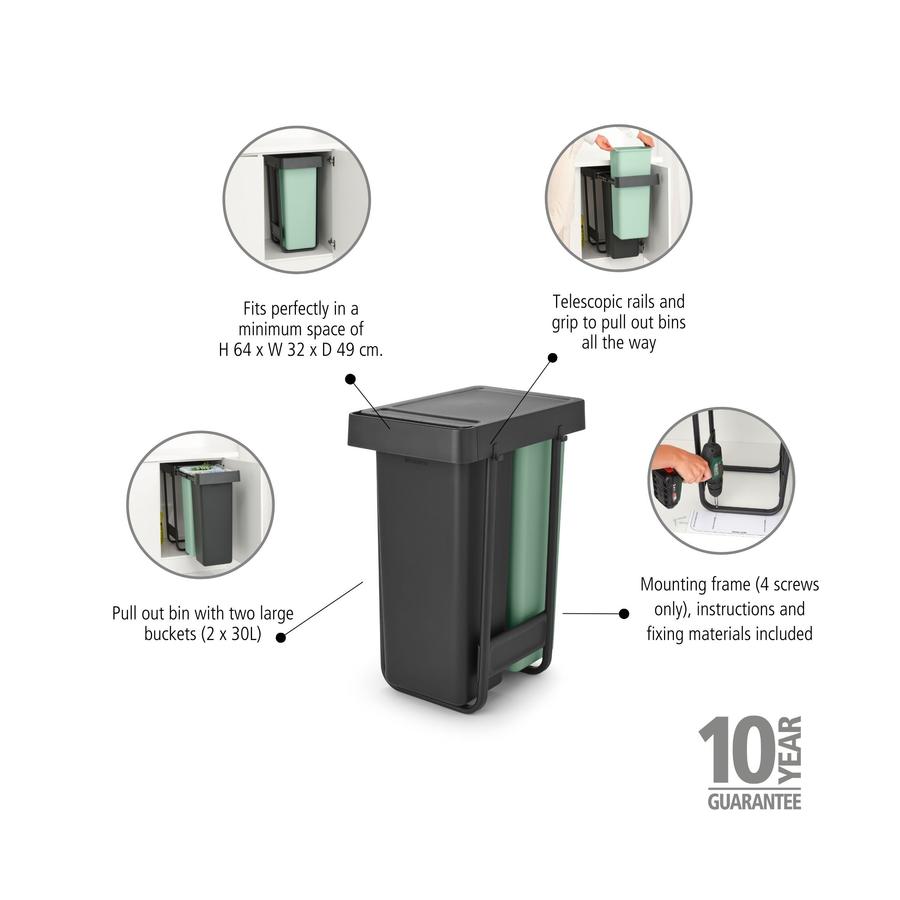 Fits perfectly in a minimum space of H 64 x W 32 x D 49 cm.

Telescopic rails and grip to pull out bins all the way

Pull out bin with two large buckets (2 x 30L)

Mounting frame (4 screws only), instructions and fixing materials included

10 YEAR GUARANTEE