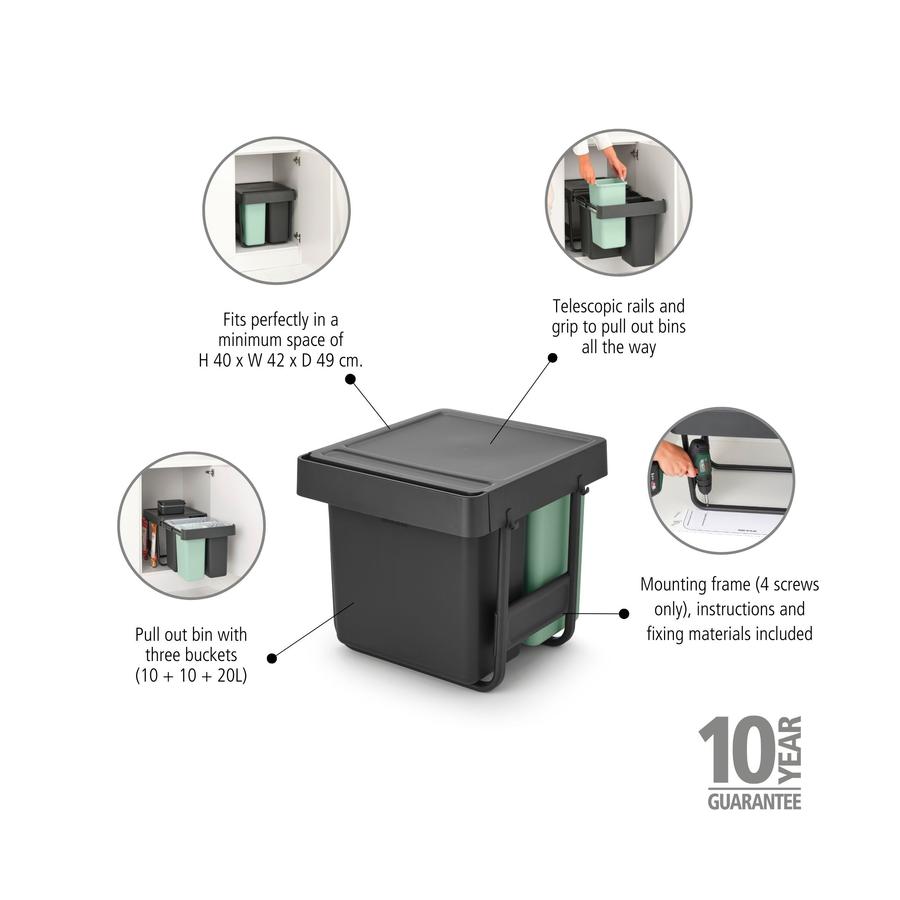 Fits perfectly in a minimum space of H 40 x W 42 x D 49 cm.

Telescopic rails and grip to pull out bins all the way

Pull out bin with three buckets (10 + 10 + 20L)

Mounting frame (4 screws only), instructions and fixing materials included

10 YEAR GUARANTEE