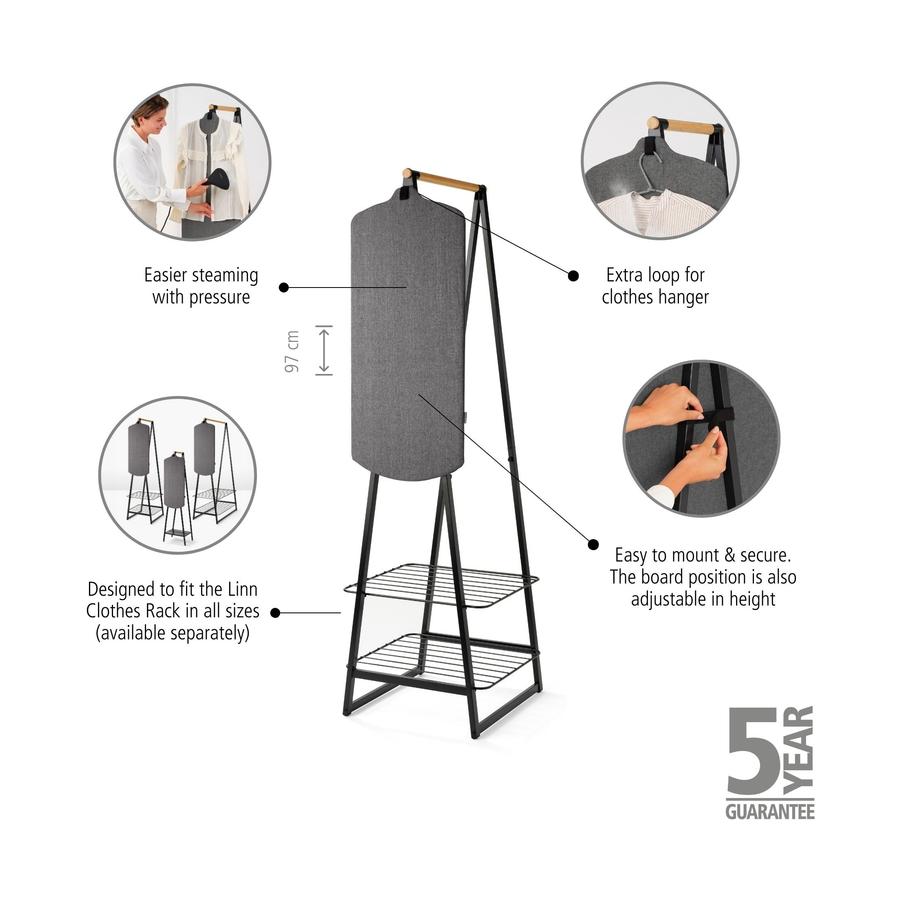 Easier steaming with pressure

Extra loop for clothes hanger

97 cm

Designed to fit the Linn Clothes Rack in all sizes (available separately)

Easy to mount & secure. The board position is also adjustable in height

5 YEAR GUARANTEE