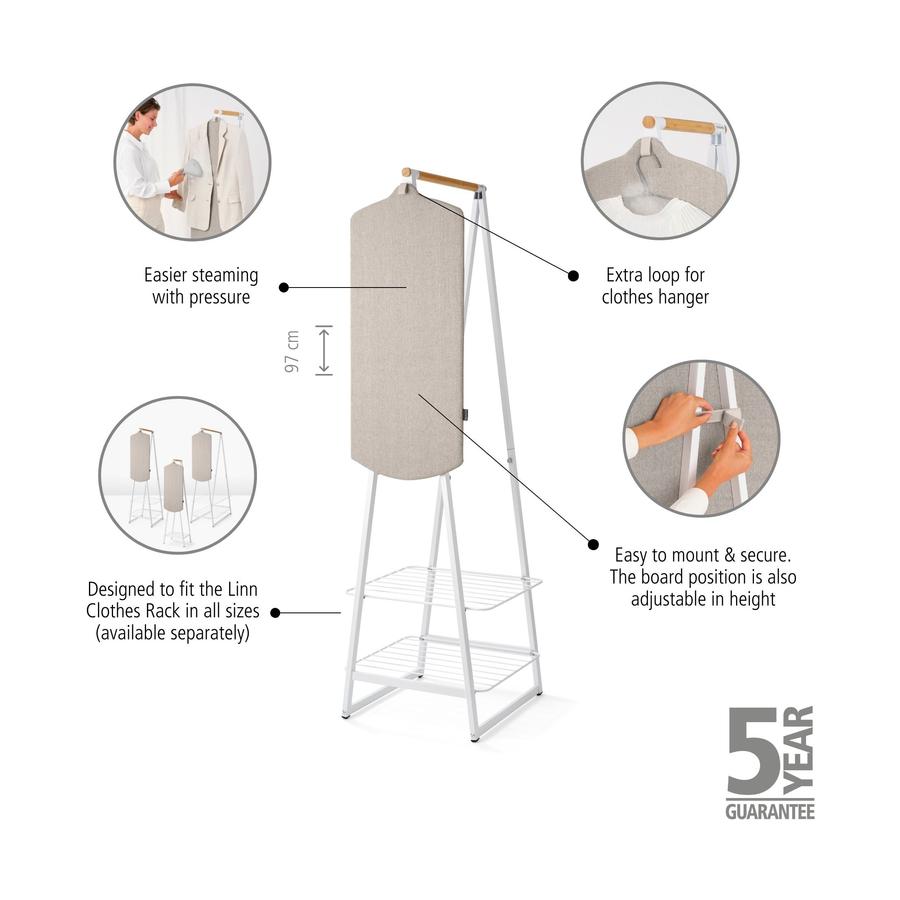 Easier steaming with pressure

Extra loop for clothes hanger

97 cm

Designed to fit the Linn Clothes Rack in all sizes (available separately)

Easy to mount & secure. The board position is also adjustable in height

5 YEAR GUARANTEE